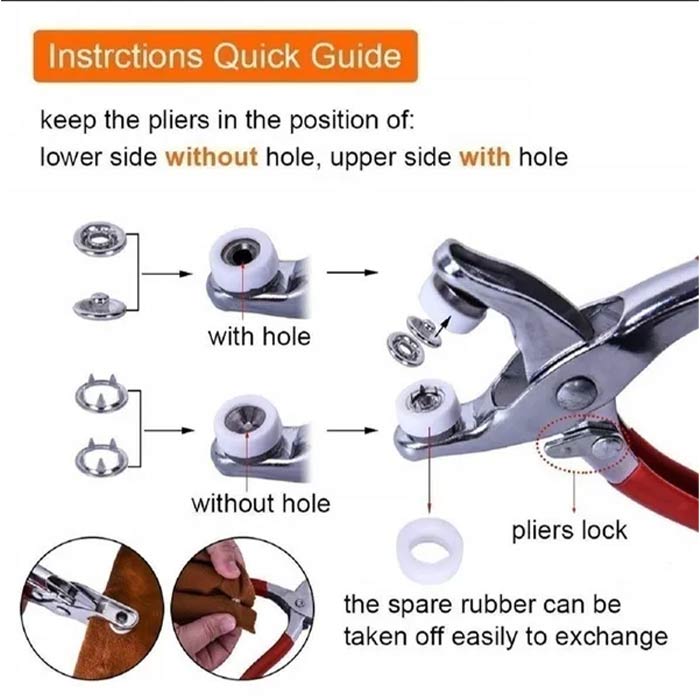 Instrctions Quick Guide

keep the pliers in the position of:
lower side without hole, upper side with hole

with hole

without hole

pliers lock

the spare rubber can be taken off easily to exchange