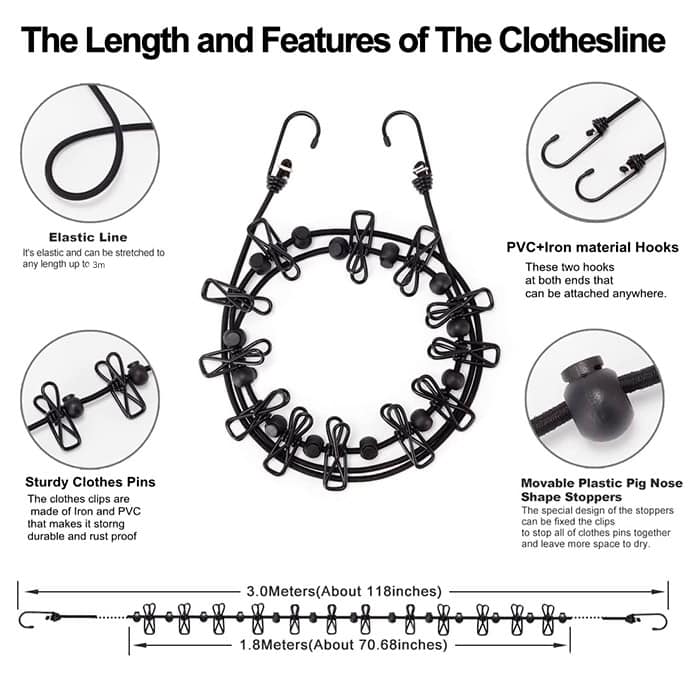 The Length and Features of The Clothesline

Elastic Line
It's elastic and can be stretched to any length up to 3m

PVC+Iron material Hooks
These two hooks at both ends that can be attached anywhere.

Sturdy Clothes Pins
The clothes clips are made of Iron and PVC that makes it storng durable and rust proof

Movable Plastic Pig Nose Shape Stoppers
The special design of the stoppers can be fixed the clips to stop all of clothes pins together and leave more space to dry.

3.0Meters(About 118inches)

1.8Meters(About 70.68inches)