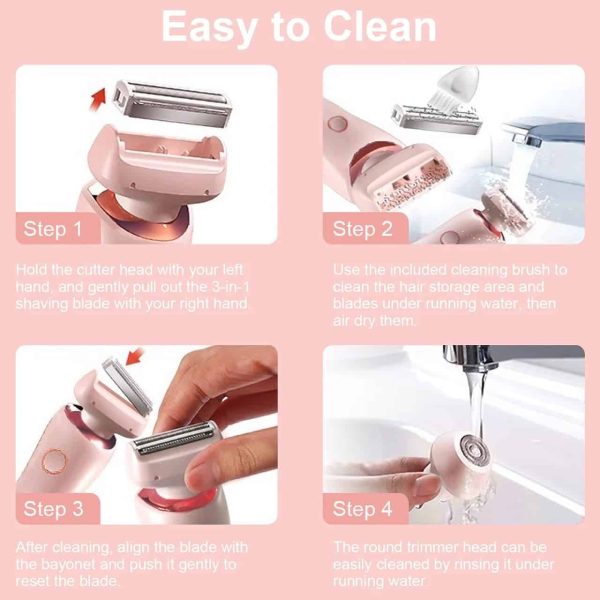 Easy to Clean

Step 1

Hold the cutter head with your left hand, and gently pull out the 3-in-1 shaving blade with your right hand.

Step 2

Use the included cleaning brush to clean the hair storage area and blades under running water, then air dry them.

Step 3

After cleaning, align the blade with the bayonet and push it gently to reset the blade.

Step 4

The round trimmer head can be easily cleaned by rinsing it under running water.