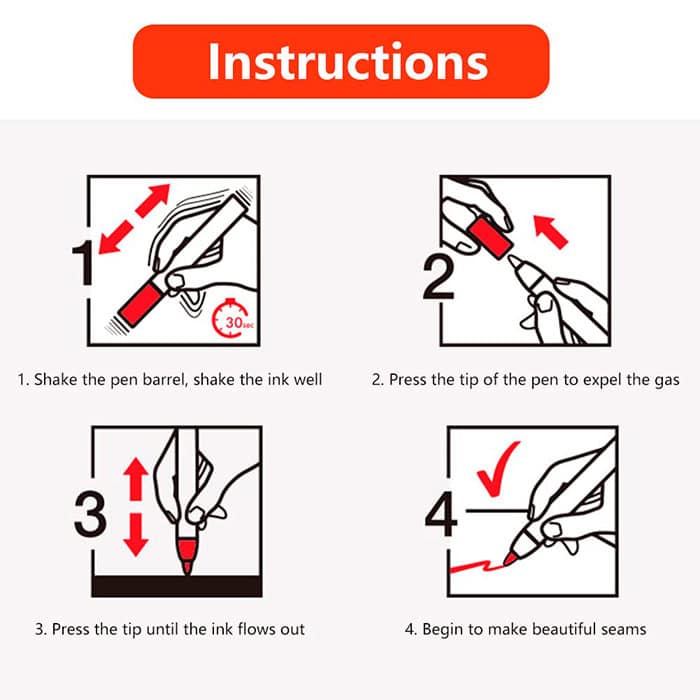 Instructions

1

30sec

1. Shake the pen barrel, shake the ink well

2

2. Press the tip of the pen to expel the gas

3

3. Press the tip until the ink flows out

4

4. Begin to make beautiful seams