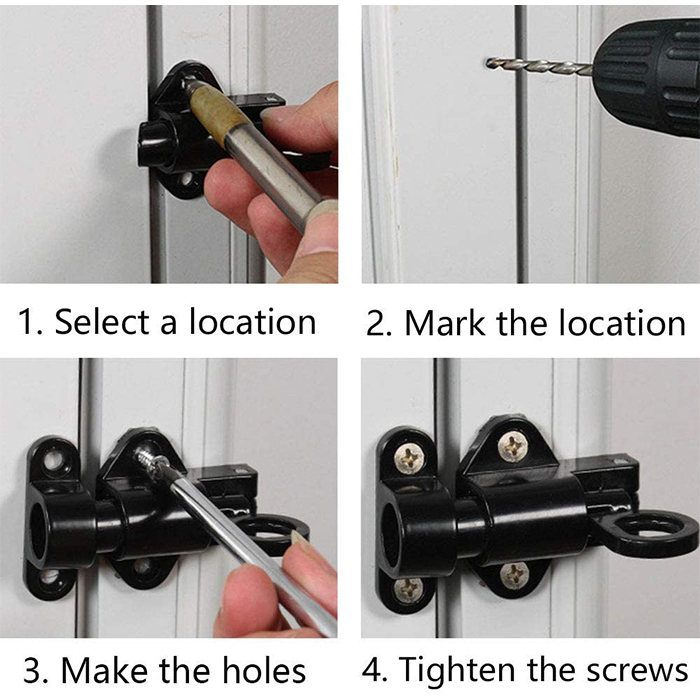 1. Select a location

2. Mark the location

3. Make the holes

4. Tighten the screws