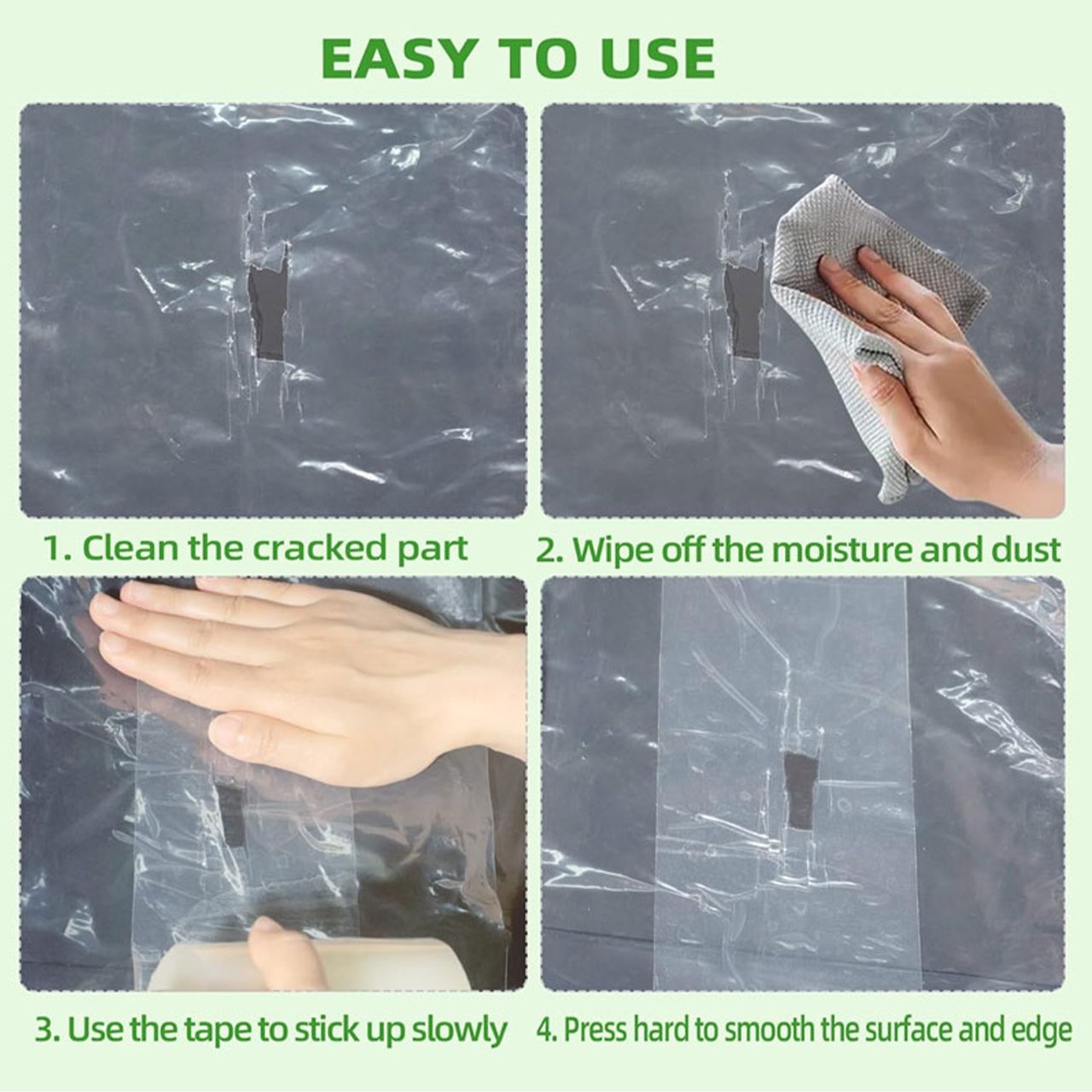 EASY TO USE

1. Clean the cracked part

2. Wipe off the moisture and dust

3. Use the tape to stick up slowly

4. Press hard to smooth the surface and edge