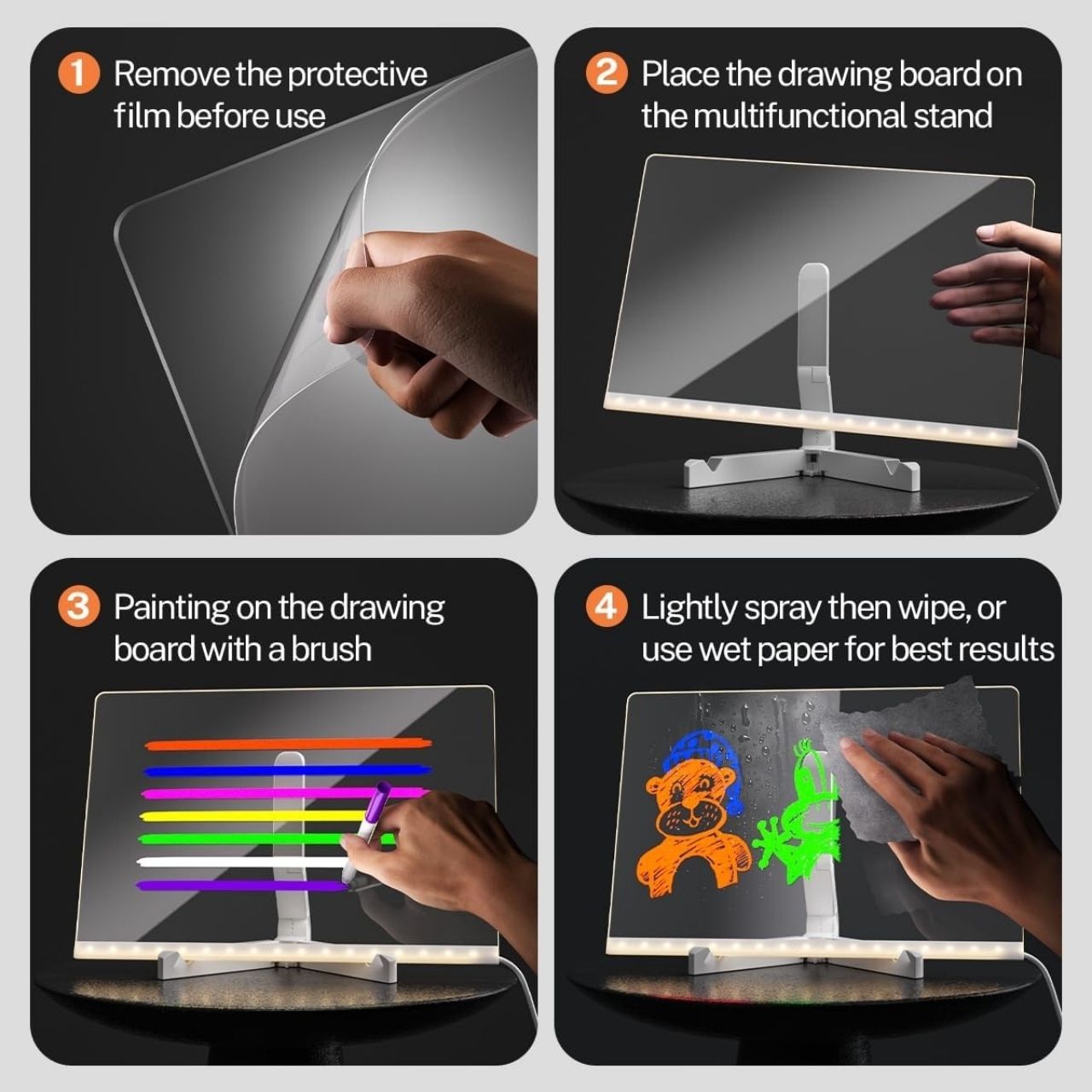 1 Remove the protective film before use

2 Place the drawing board on the multifunctional stand

3 Painting on the drawing board with a brush

4 Lightly spray then wipe, or use wet paper for best results